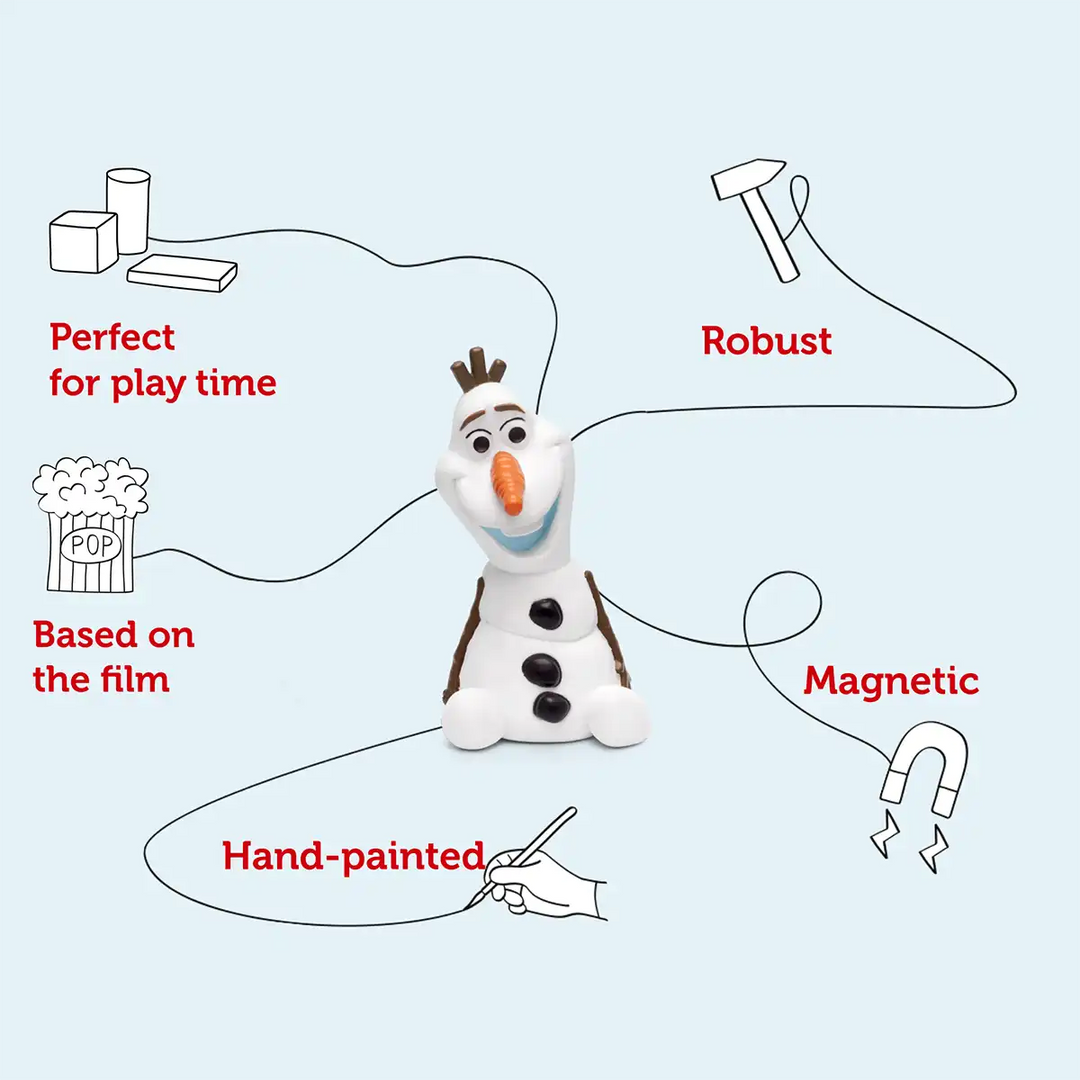 Perfect for play time

Robust

POP

Based on the film

Magnetic

Hand-painted