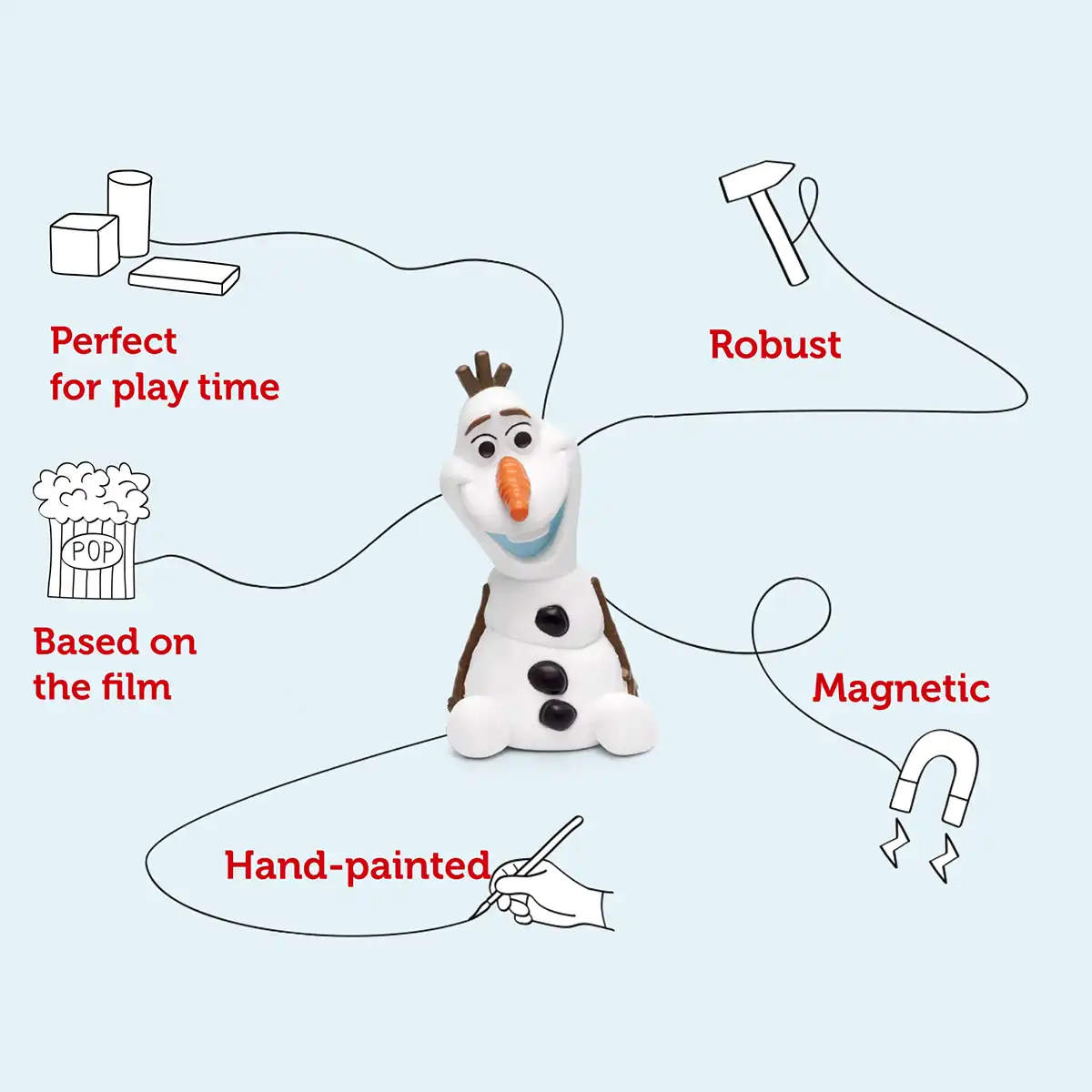 Perfect for play time

Robust

POP

Based on the film

Magnetic

Hand-painted