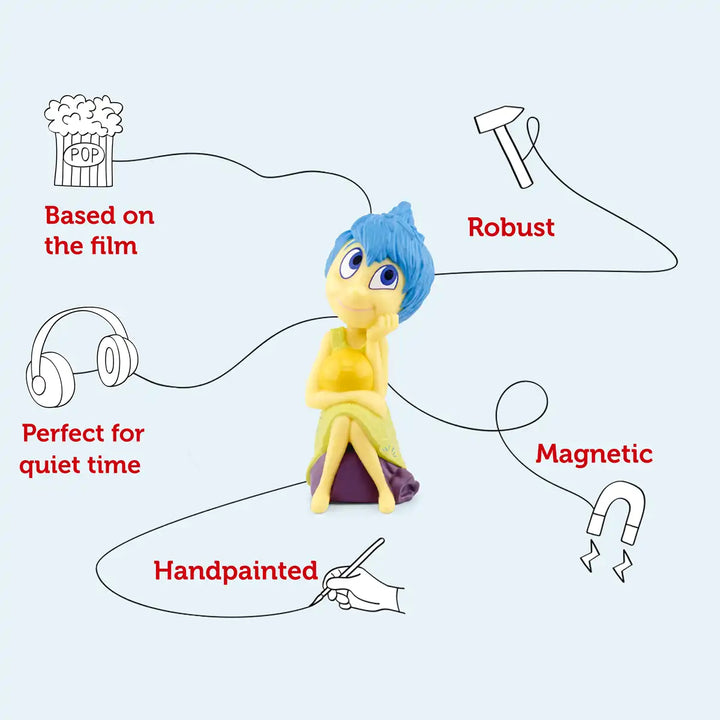 POP

Based on the film

Robust

Perfect for quiet time

Magnetic

Handpainted