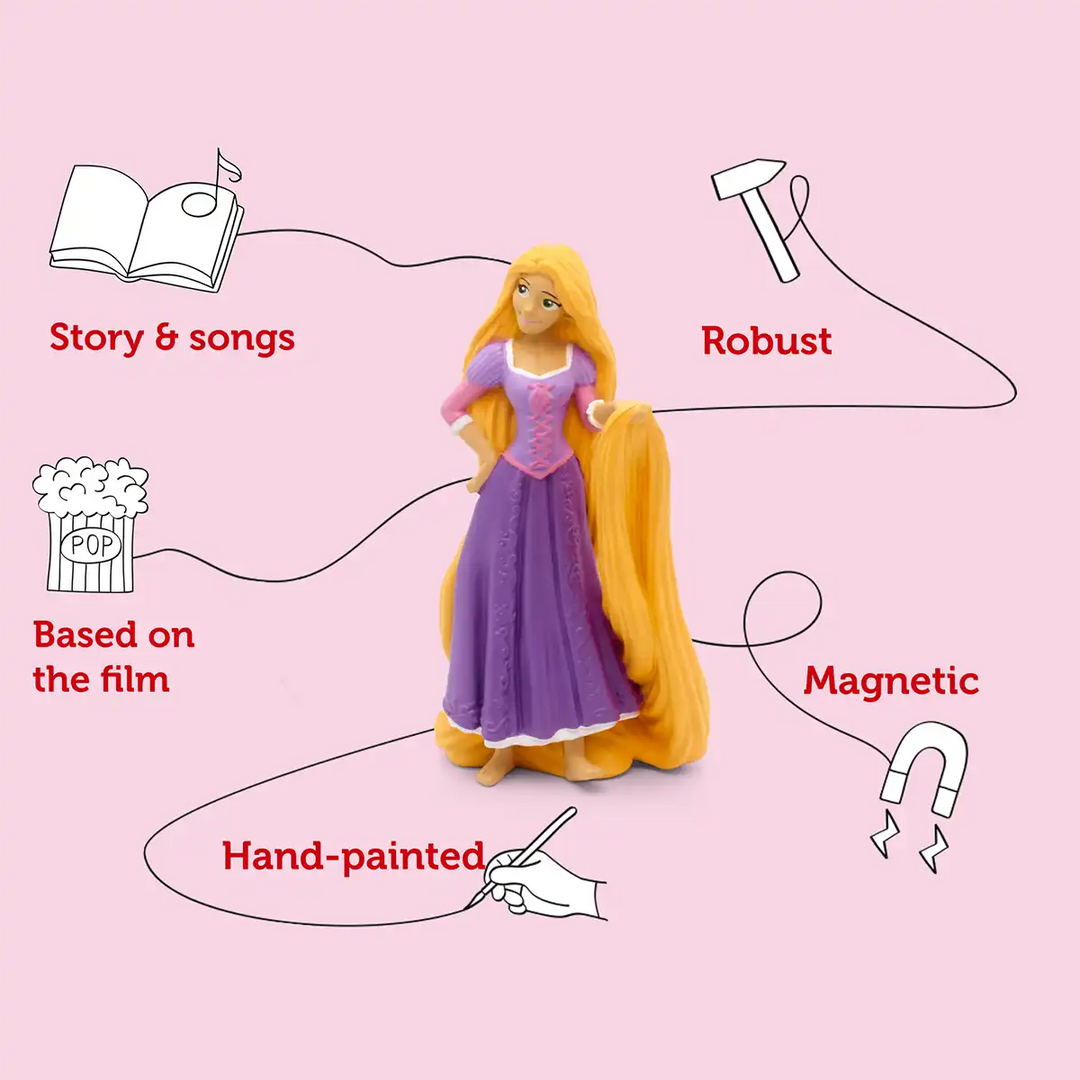 Story & songs

Robust

POP

Based on the film

Magnetic

Hand-painted