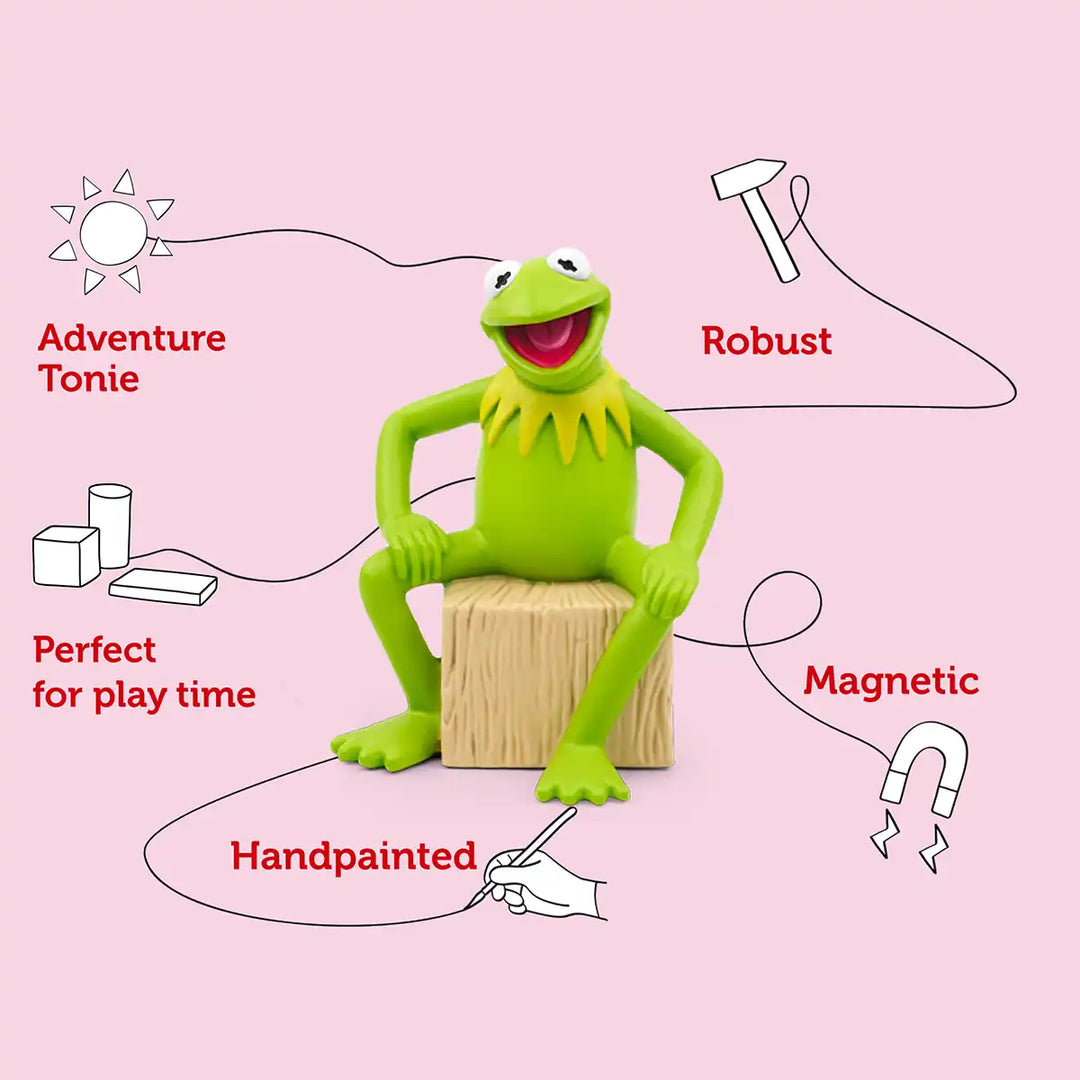 Adventure Tonie

Robust

Perfect for play time

Magnetic

Handpainted