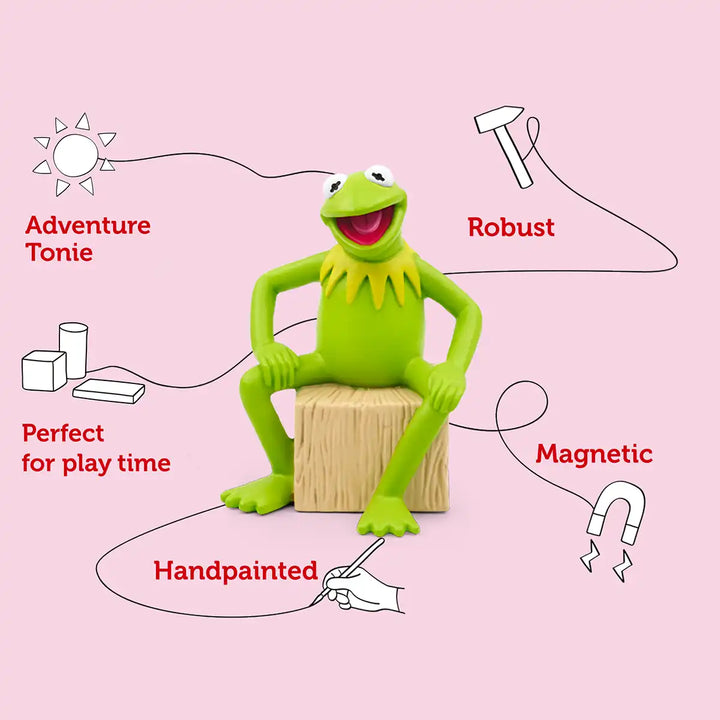 Adventure Tonie

Robust

Perfect for play time

Magnetic

Handpainted