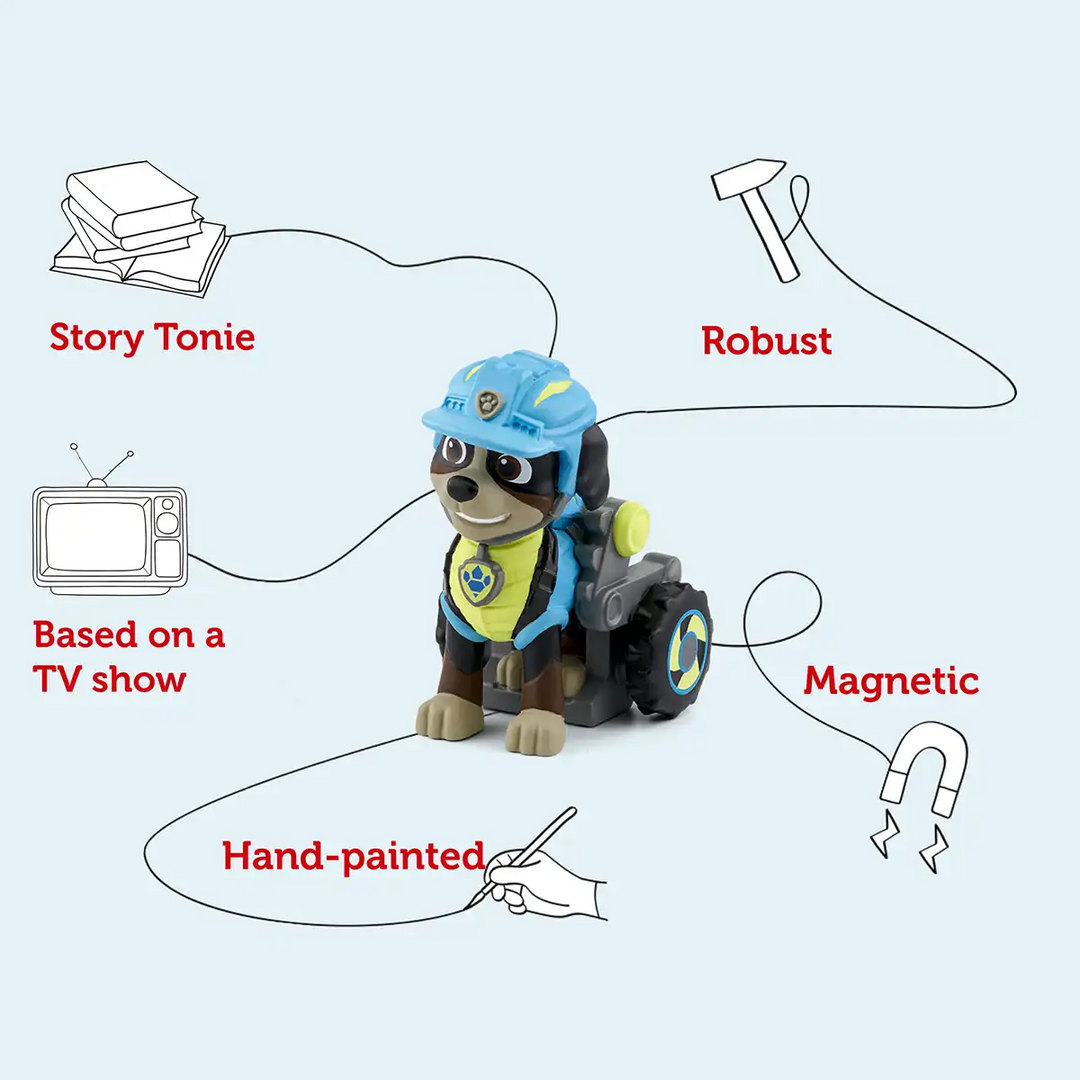 Story Tonie

Robust

Based on a TV show

Magnetic

Hand-painted