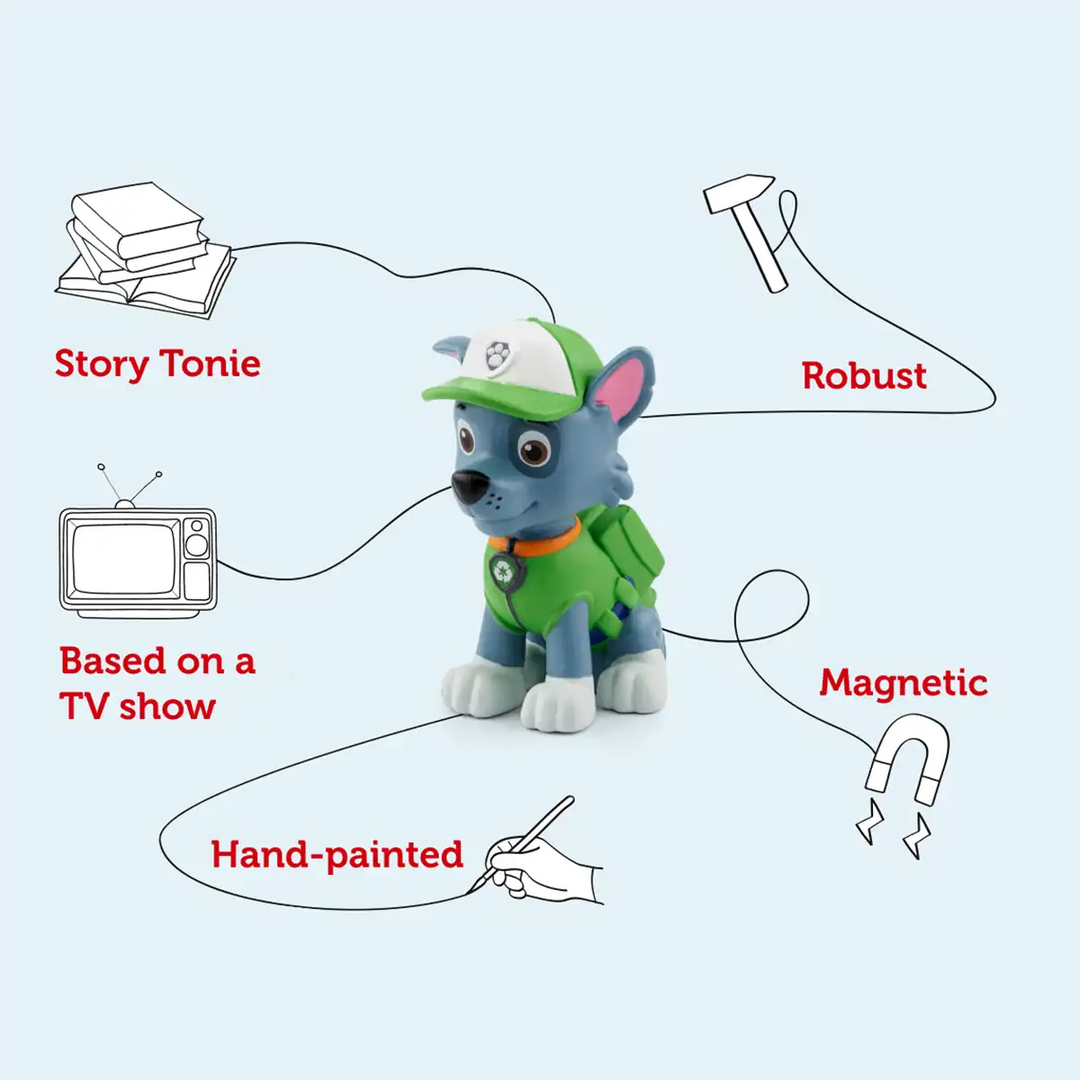 Story Tonie

Robust

Based on a TV show

Magnetic

Hand-painted