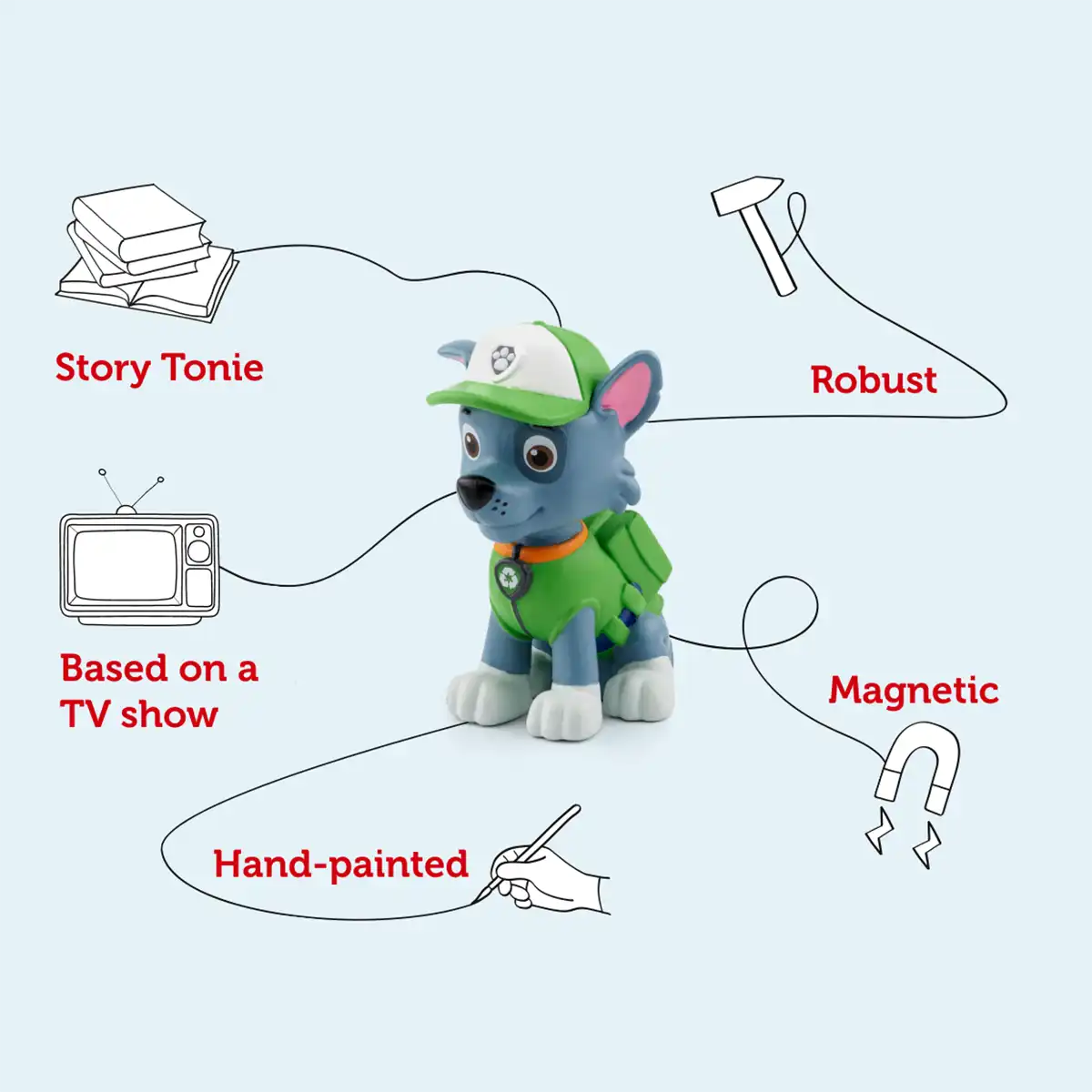 Story Tonie

Robust

Based on a TV show

Magnetic

Hand-painted