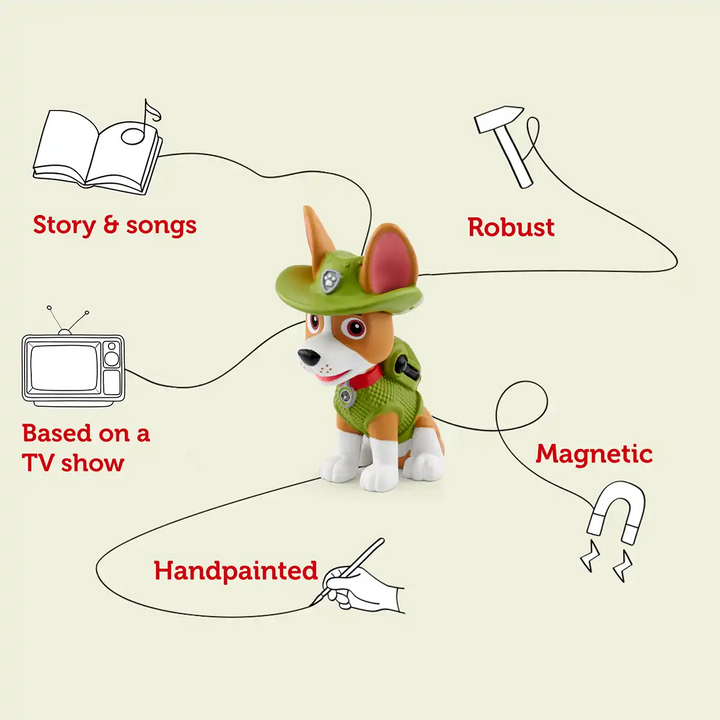 Story & songs

Robust

Based on a TV show

Magnetic

Handpainted