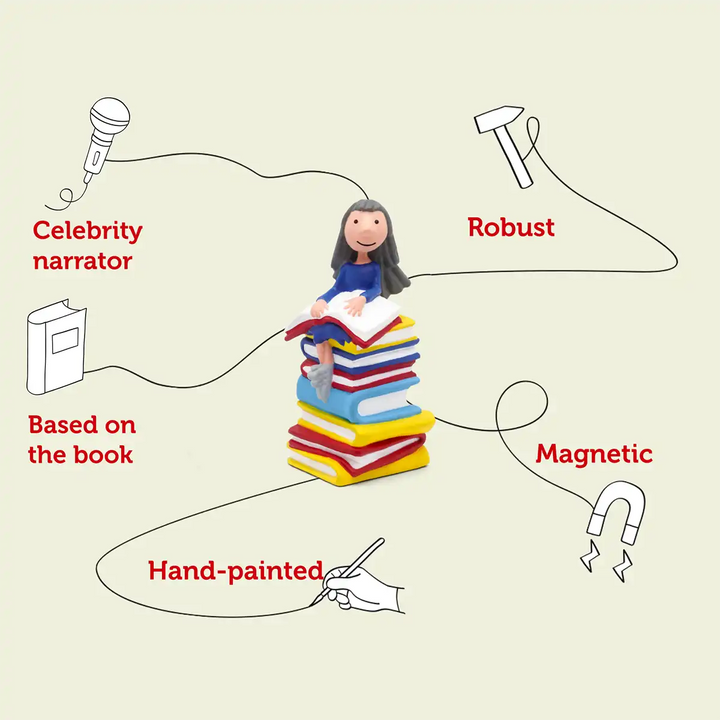 Celebrity narrator

Robust

Based on the book

Magnetic

Hand-painted