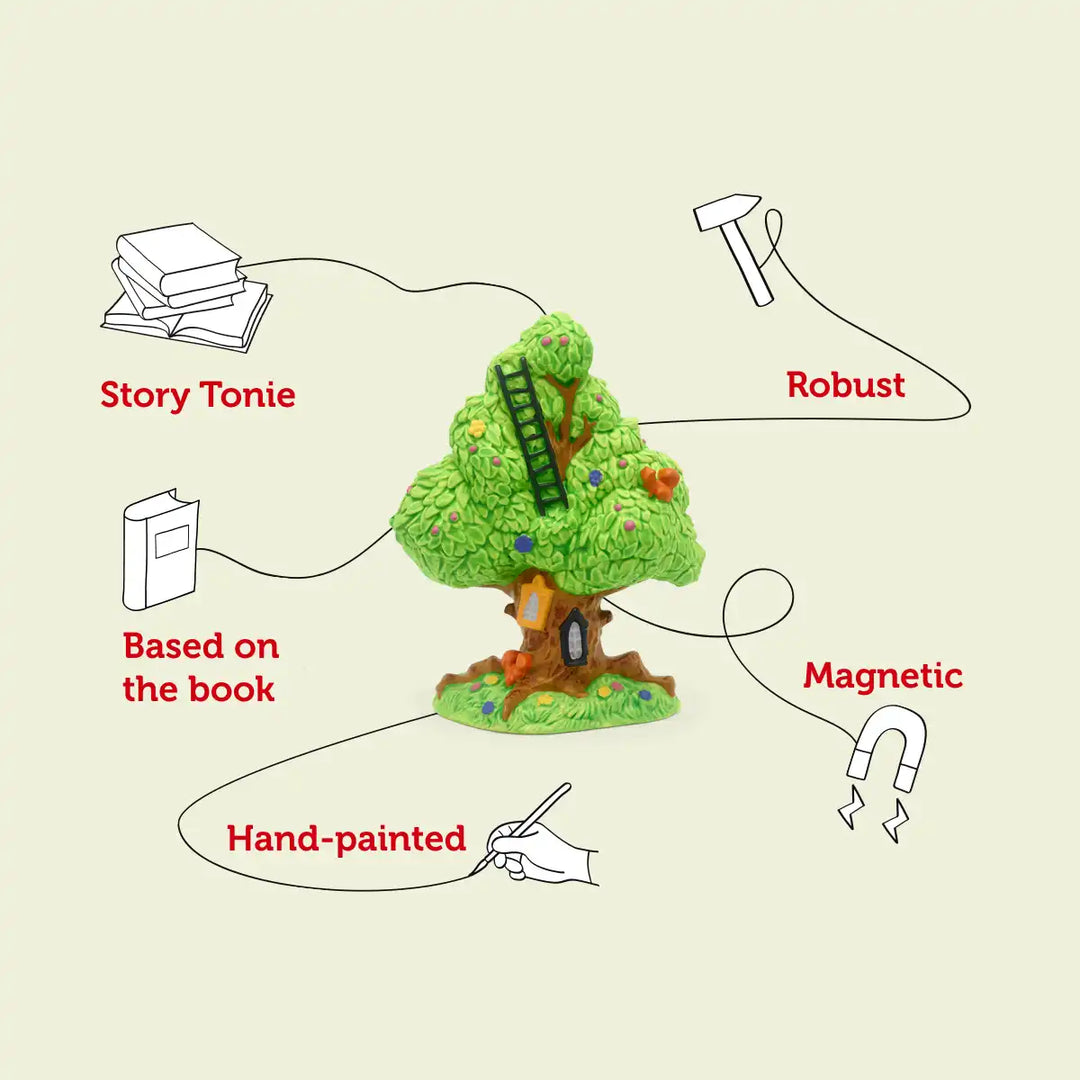 Story Tonie

Robust

Based on the book

Magnetic

Hand-painted