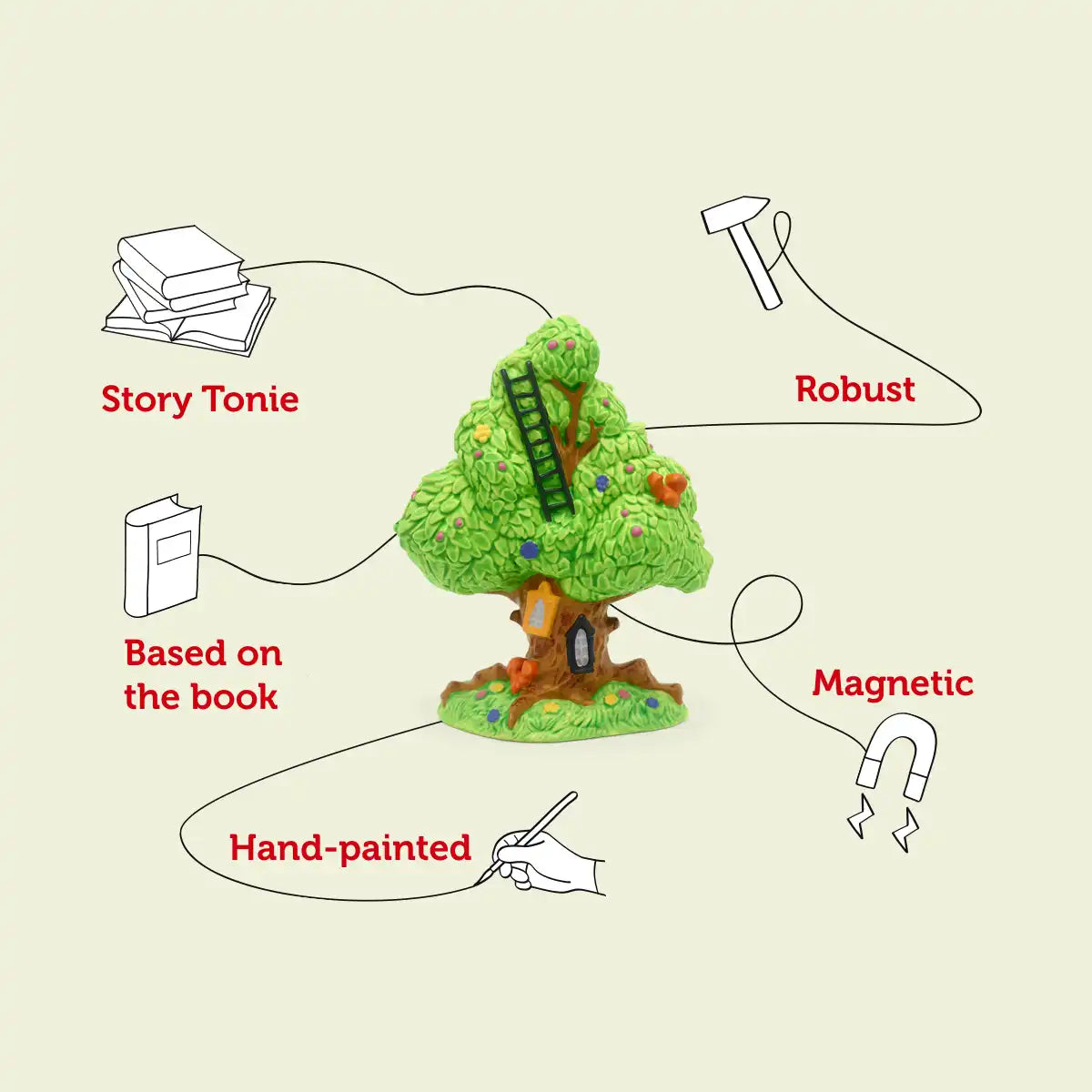 Story Tonie

Robust

Based on the book

Magnetic

Hand-painted