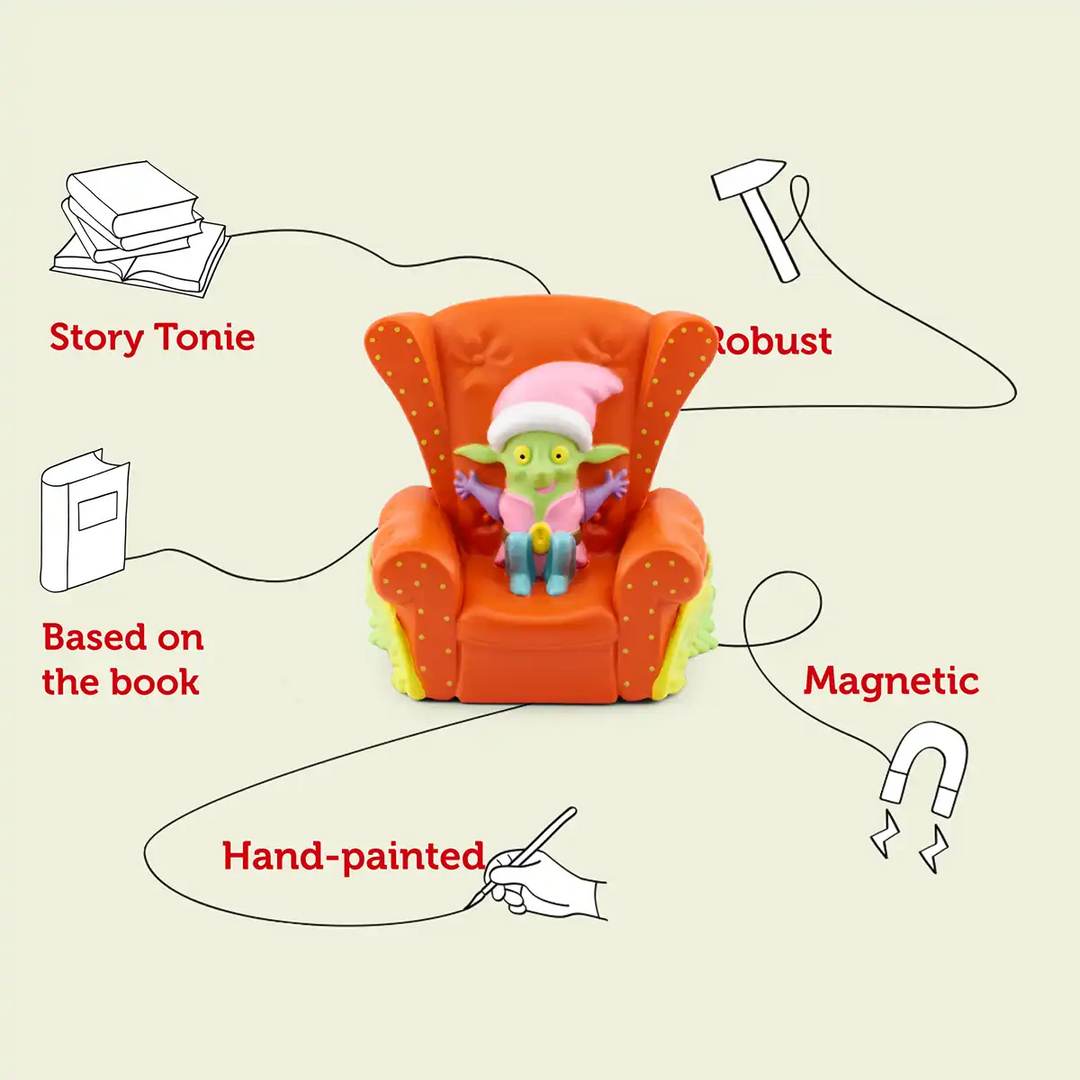 Story Tonie

Robust

Based on the book

Magnetic

Hand-painted