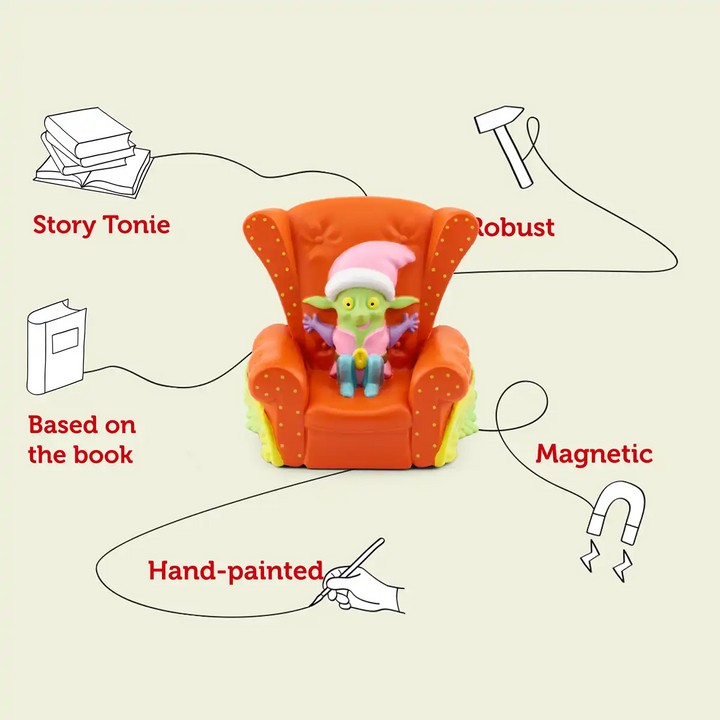 Story Tonie

Robust

Based on the book

Magnetic

Hand-painted