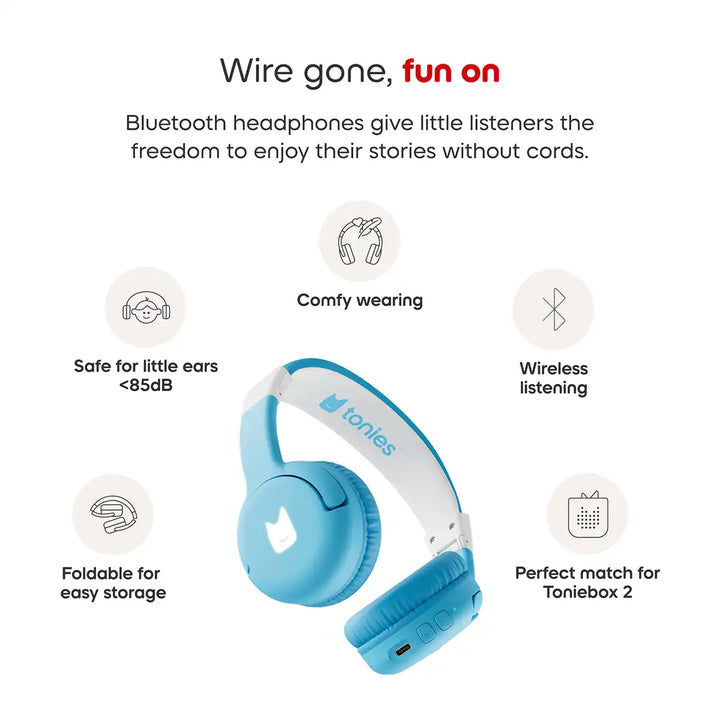 Wire gone, fun on

Bluetooth headphones give little listeners the freedom to enjoy their stories without cords.

Comfy wearing

Safe for little ears <85dB

Wireless listening

tonies

Foldable for easy storage

Perfect match for Toniebox 2