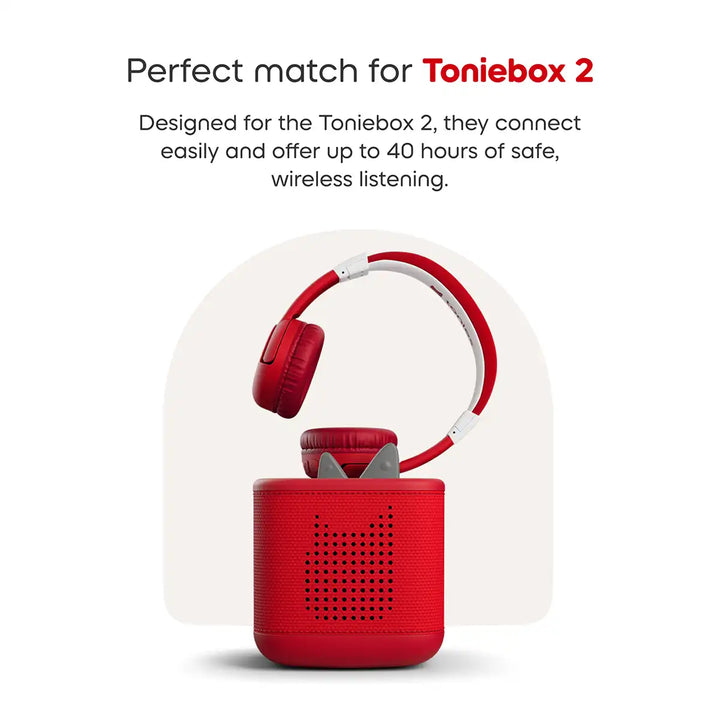 Perfect match for Toniebox 2

Designed for the Toniebox 2, they connect easily and offer up to 40 hours of safe, wireless listening.