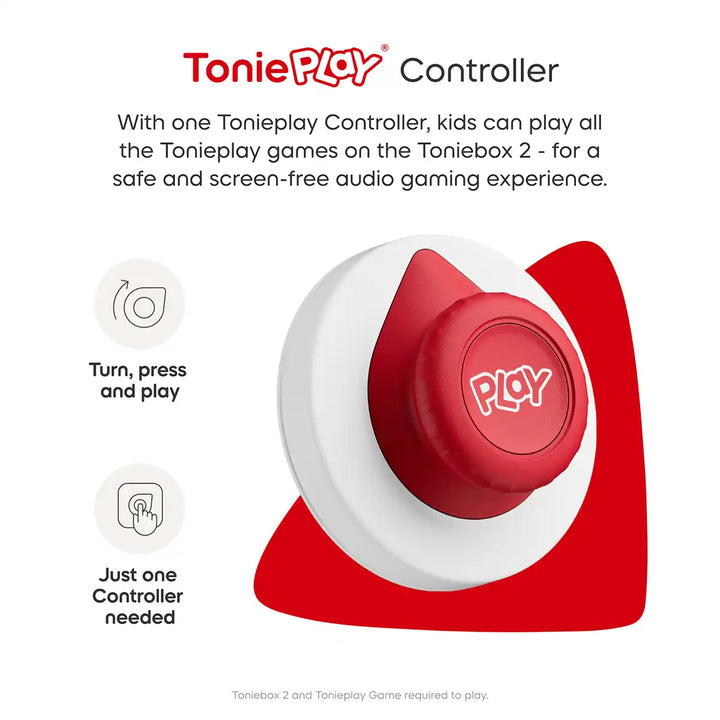 ToniePLAY® Controller

With one Tonieplay Controller, kids can play all the Tonieplay games on the Toniebox 2 - for a safe and screen-free audio gaming experience.

Turn, press and play

Just one Controller needed

PLAY

Toniebox 2 and Tonieplay Game required to play.